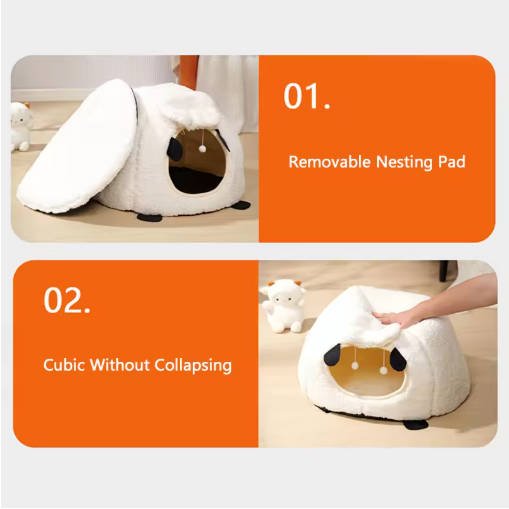 01.

Removable Nesting Pad

02.

Cubic Without Collapsing